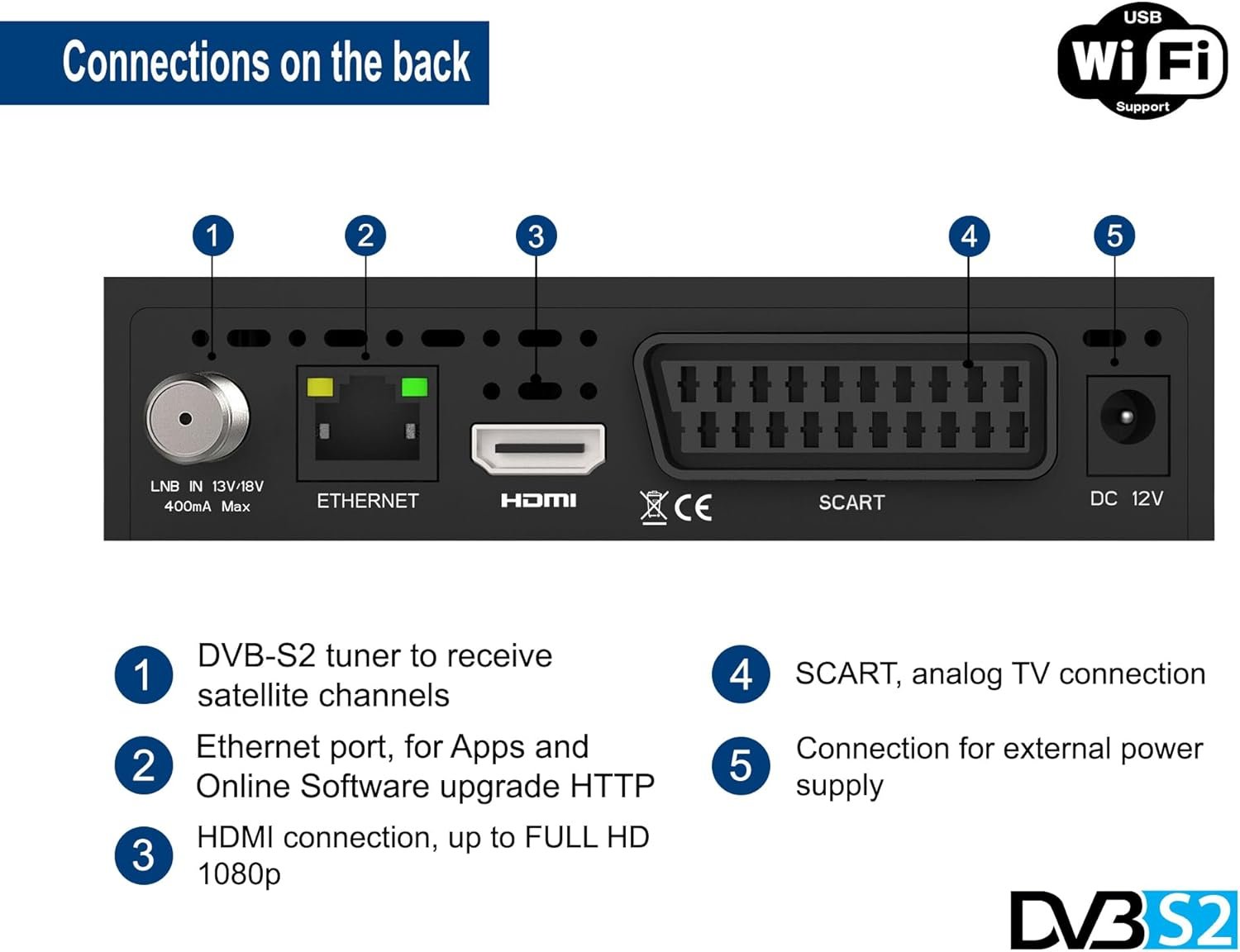 Connections on the back

USB
WiFi
Support

1 2 3 4 5

LNB IN 13V/18V
400mA Max

ETHERNET

HDMI

CE

SCART

DC 12V

1 DVB-S2 tuner to receive satellite channels

2 Ethernet port, for Apps and Online Software upgrade HTTP

3 HDMI connection, up to FULL HD 1080p

4 SCART, analog TV connection

5 Connection for external power supply

DVB S2